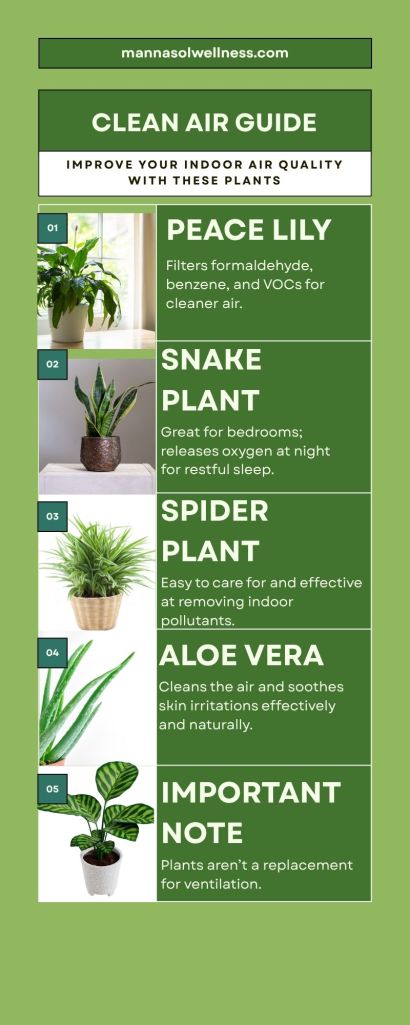 mannasolwellness.com

CLEAN AIR GUIDE

IMPROVE YOUR INDOOR AIR QUALITY WITH THESE PLANTS

01

PEACE LILY

Filters formaldehyde, benzene, and VOCs for cleaner air.

02

SNAKE PLANT

Great for bedrooms; releases oxygen at night for restful sleep.

03

SPIDER PLANT

Easy to care for and effective at removing indoor pollutants.

04

ALOE VERA

Cleans the air and soothes skin irritations effectively and naturally.

05

IMPORTANT NOTE

Plants aren't a replacement for ventilation.